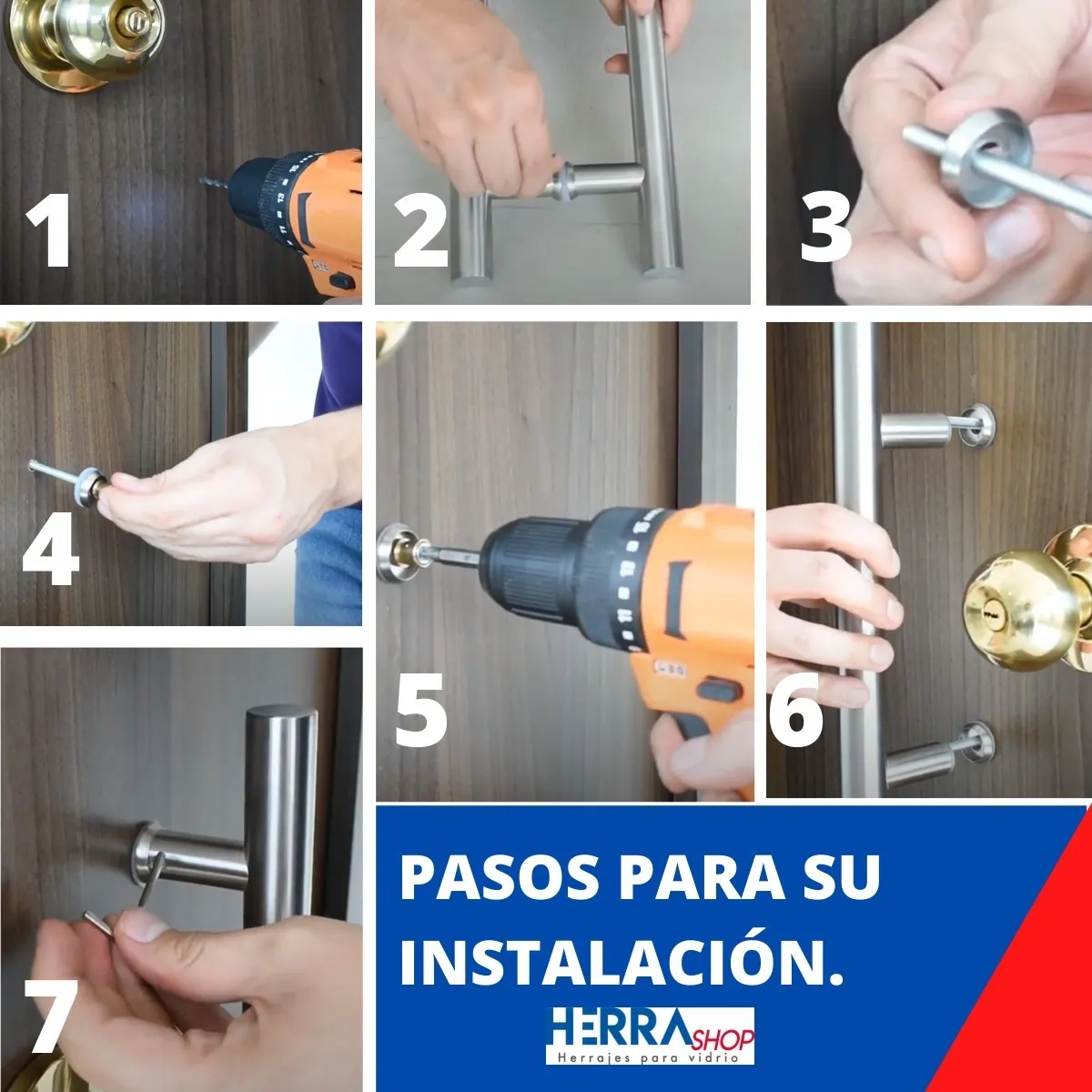 1

2

3

4

5

6

7

PASOS PARA SU INSTALACIÓN.

HERRA SHOP
Herrajes para vidrio