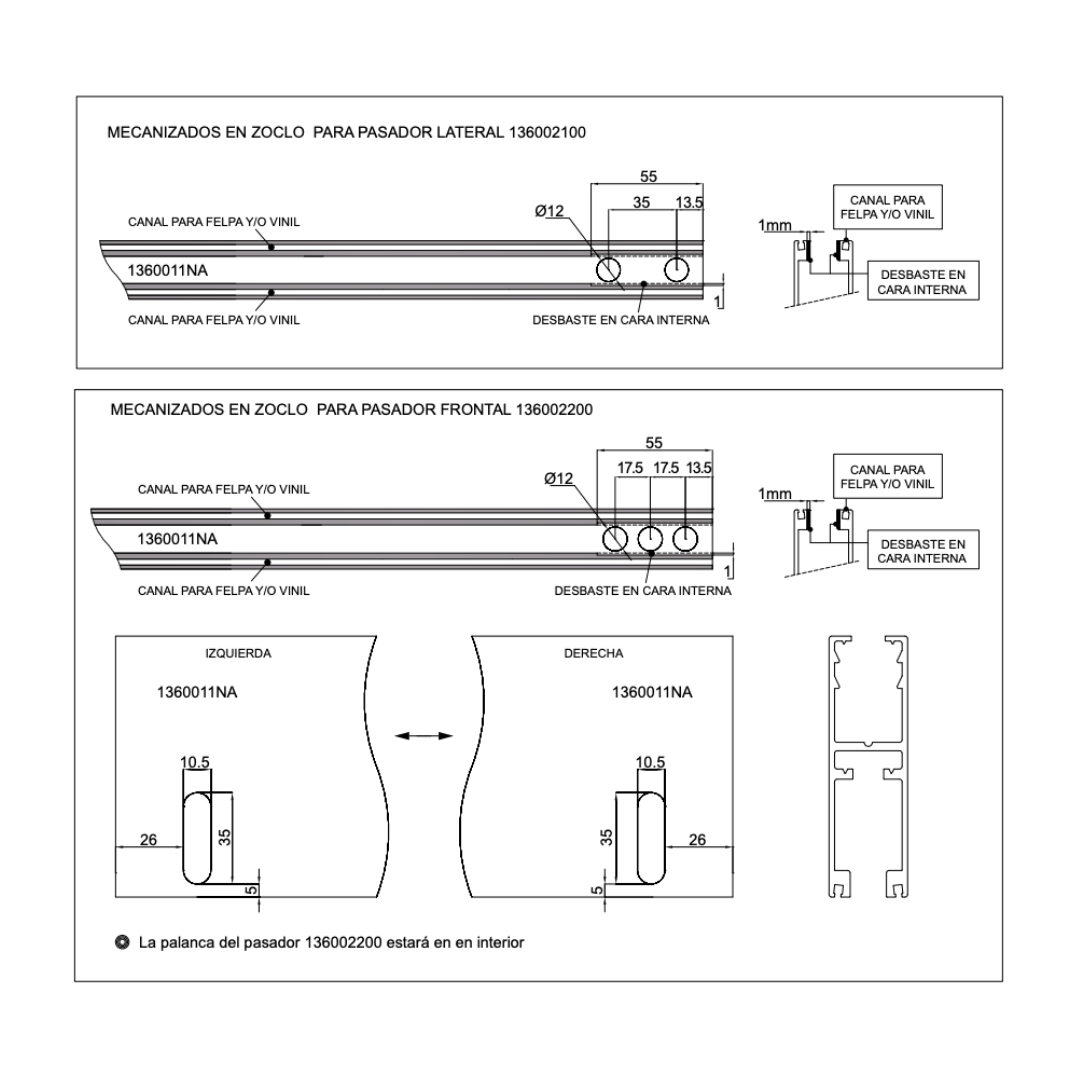 MECANIZADOS EN ZOCLO PARA PASADOR LATERAL 136002100

55
Ø12
35
13.5
CANAL PARA FELPA Y/O VINIL
1360011NA
CANAL PARA FELPA Y/O VINIL
DESBASTE EN CARA INTERNA
1
1mm
CANAL PARA FELPA Y/O VINIL
DESBASTE EN CARA INTERNA

MECANIZADOS EN ZOCLO PARA PASADOR FRONTAL 136002200

55
Ø12
17.5
17.5
13.5
CANAL PARA FELPA Y/O VINIL
1360011NA
CANAL PARA FELPA Y/O VINIL
DESBASTE EN CARA INTERNA
1
1mm
CANAL PARA FELPA Y/O VINIL
DESBASTE EN CARA INTERNA

IZQUIERDA
1360011NA
10.5
26
35
5

DERECHA
1360011NA
10.5
35
26
5

La palanca del pasador 136002200 estará en en interior