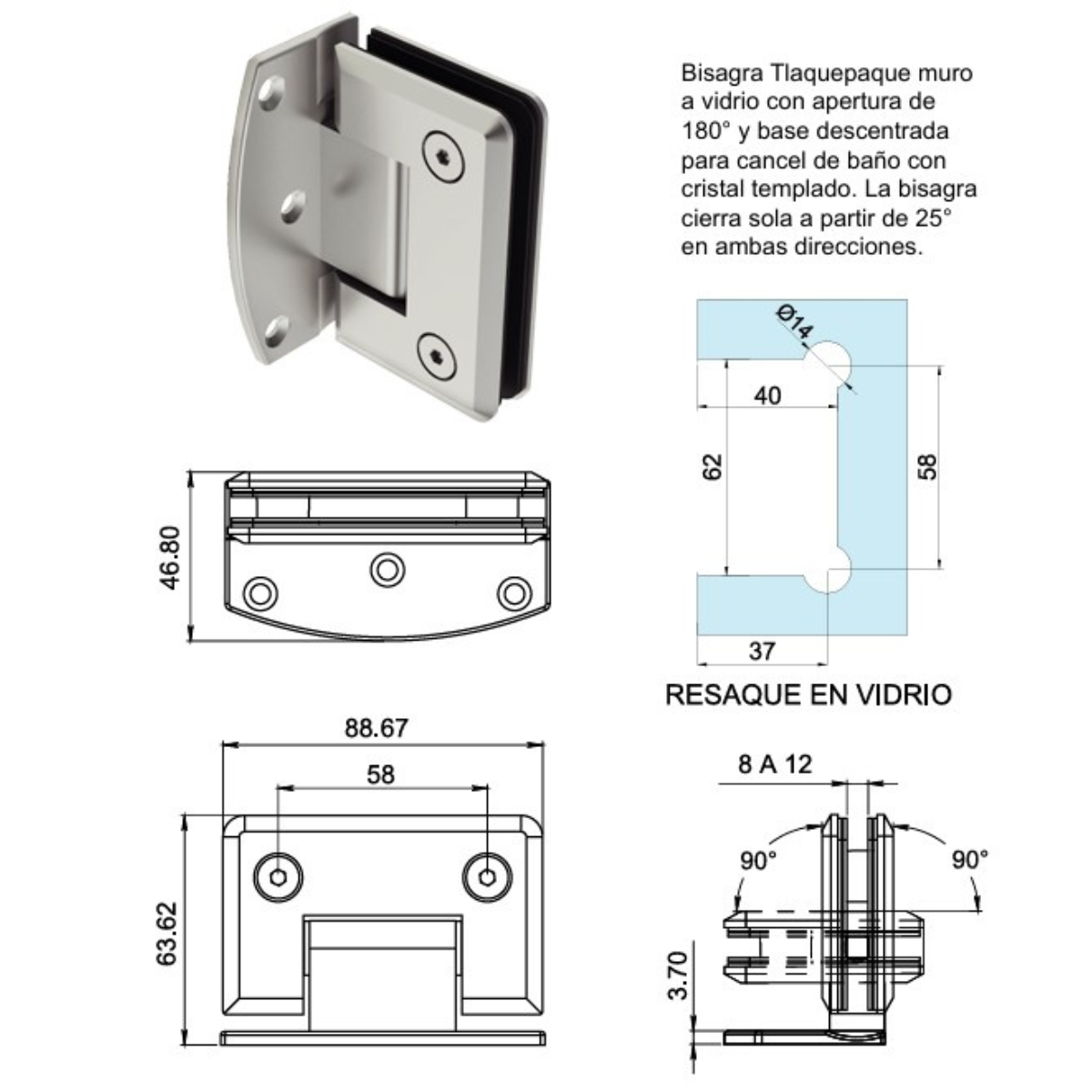 Bisagra Tlaquepaque muro a vidrio con apertura de 180° y base descentrada para cancel de baño con cristal templado. La bisagra cierra sola a partir de 25° en ambas direcciones.

Ø14
40
62
58
37

RESAQUE EN VIDRIO

46.80

88.67
58
63.62

8 A 12
90°
90°
3.70