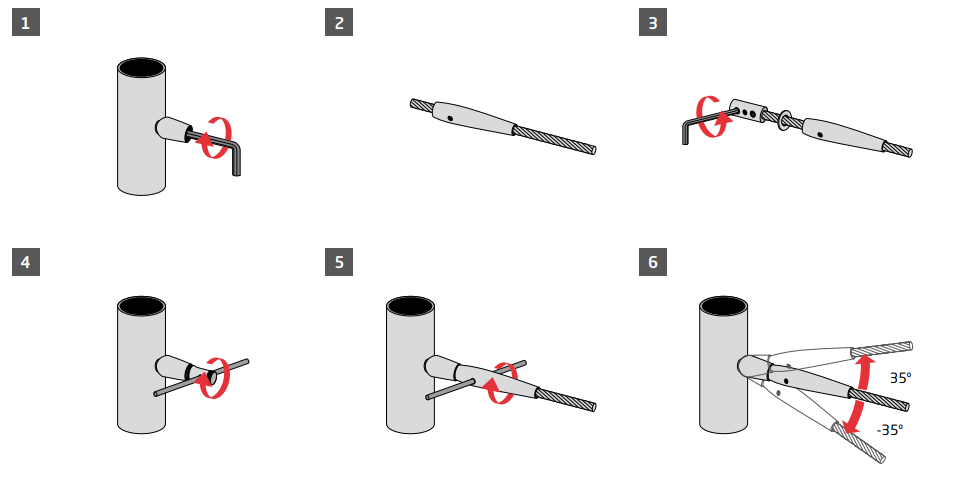 1

2

3

4

5

6

35°

-35°